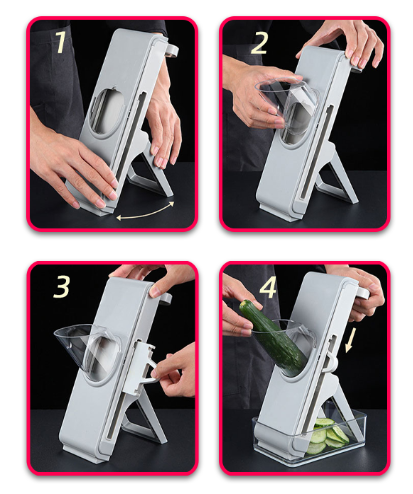 1

2

3

4